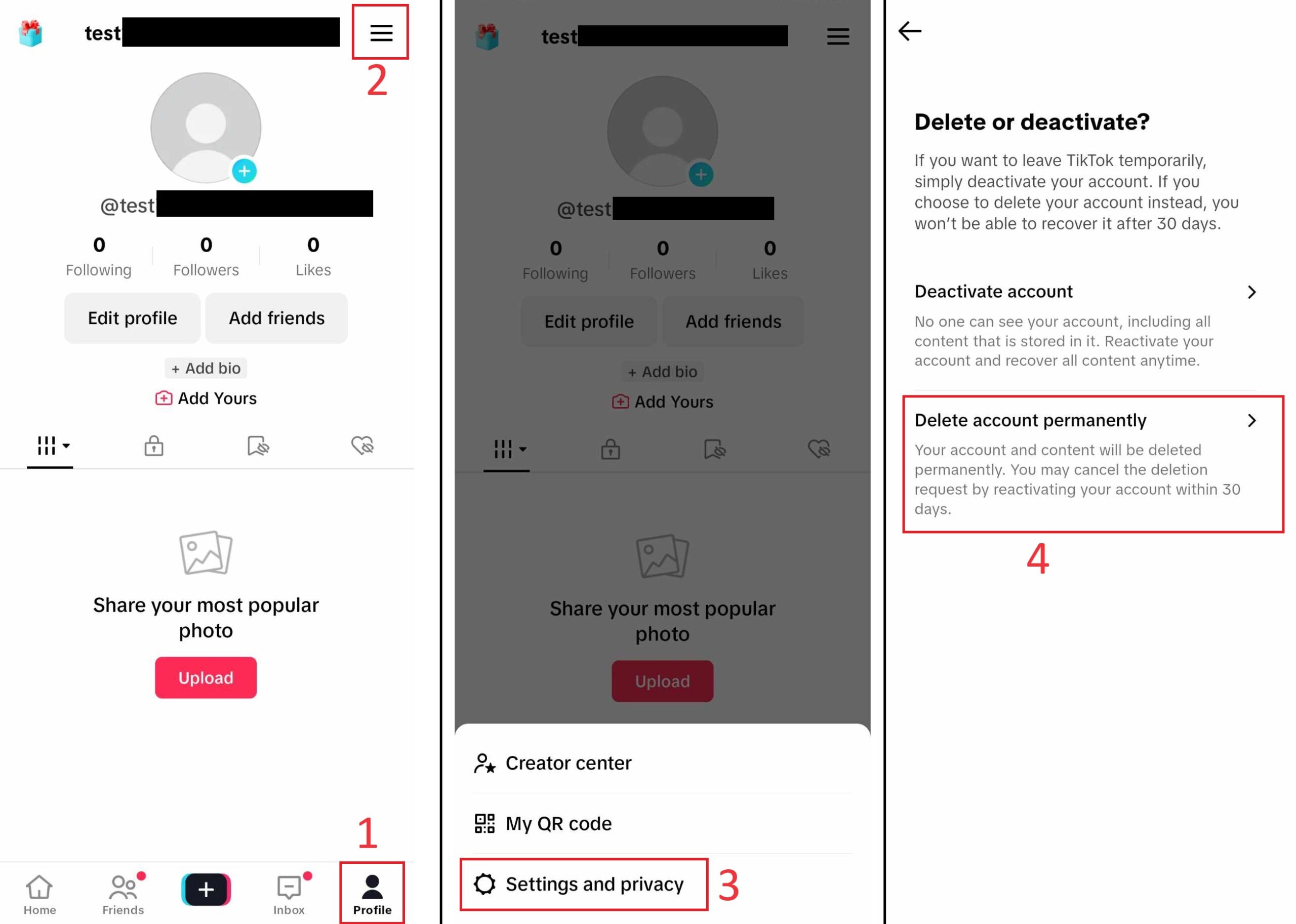 test

2

@test

0 Following

0 Followers

0 Likes

Edit profile

Add friends

+ Add bio

Add Yours

Share your most popular photo

Upload

1

Home

Friends

Inbox

Profile

test

@test

0 Following

0 Followers

0 Likes

Edit profile

Add friends

+ Add bio

Add Yours

Share your most popular photo

Upload

Creator center

My QR code

Settings and privacy

3

Delete or deactivate?

If you want to leave TikTok temporarily, simply deactivate your account. If you choose to delete your account instead, you won't be able to recover it after 30 days.

Deactivate account

No one can see your account, including all content that is stored in it. Reactivate your account and recover all content anytime.

Delete account permanently

Your account and content will be deleted permanently. You may cancel the deletion request by reactivating your account within 30 days.

4